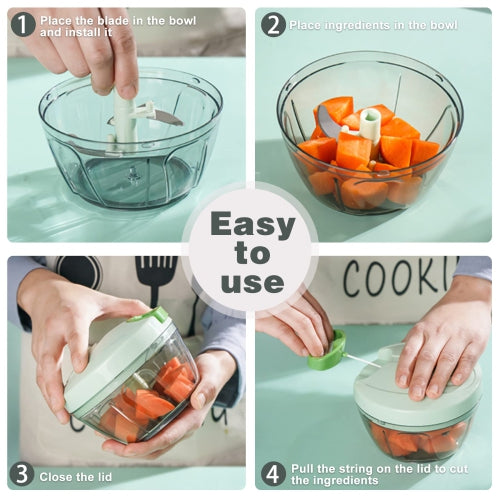 1 Place the blade in the bowl and install it

2 Place ingredients in the bowl

Easy to use

COOKI

3 Close the lid

4 Pull the string on the lid to cut the ingredients